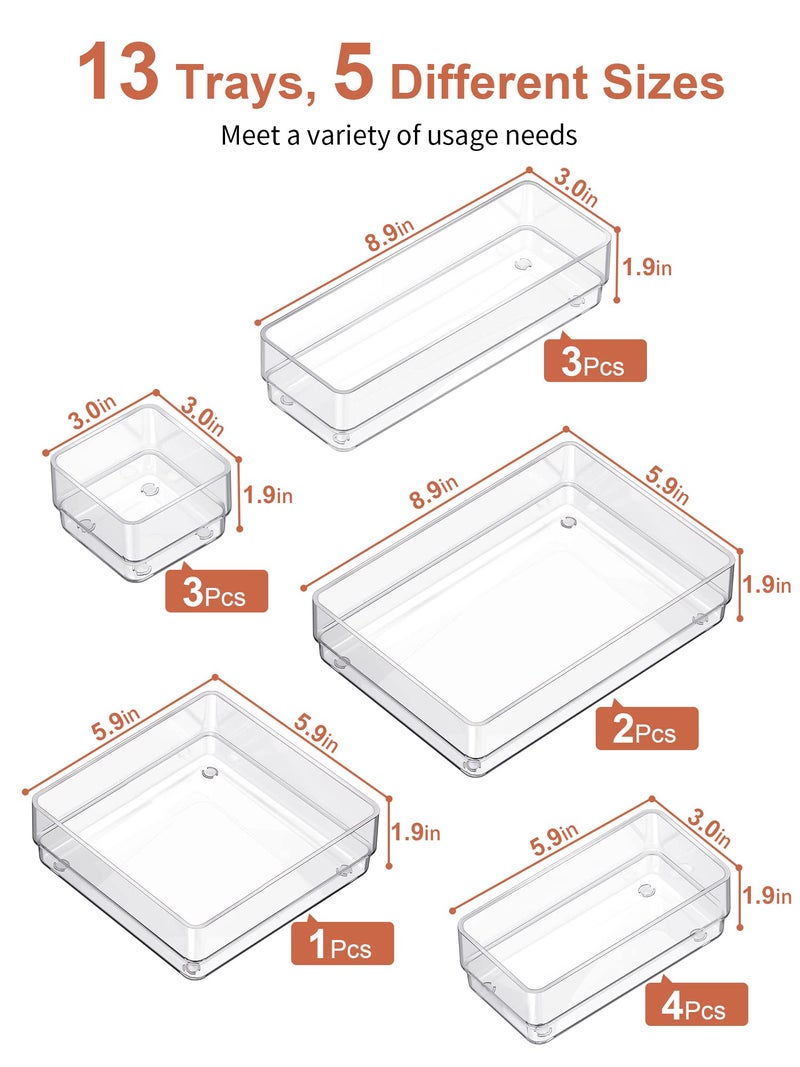 13 Trays, 5 Different Sizes

Meet a variety of usage needs

8.9in
3.0in
1.9in
3Pcs

3.0in
3.0in
1.9in
3Pcs

8.9in
5.9in
1.9in
2Pcs

5.9in
5.9in
1.9in
1Pcs

5.9in
3.0in
1.9in
4Pcs